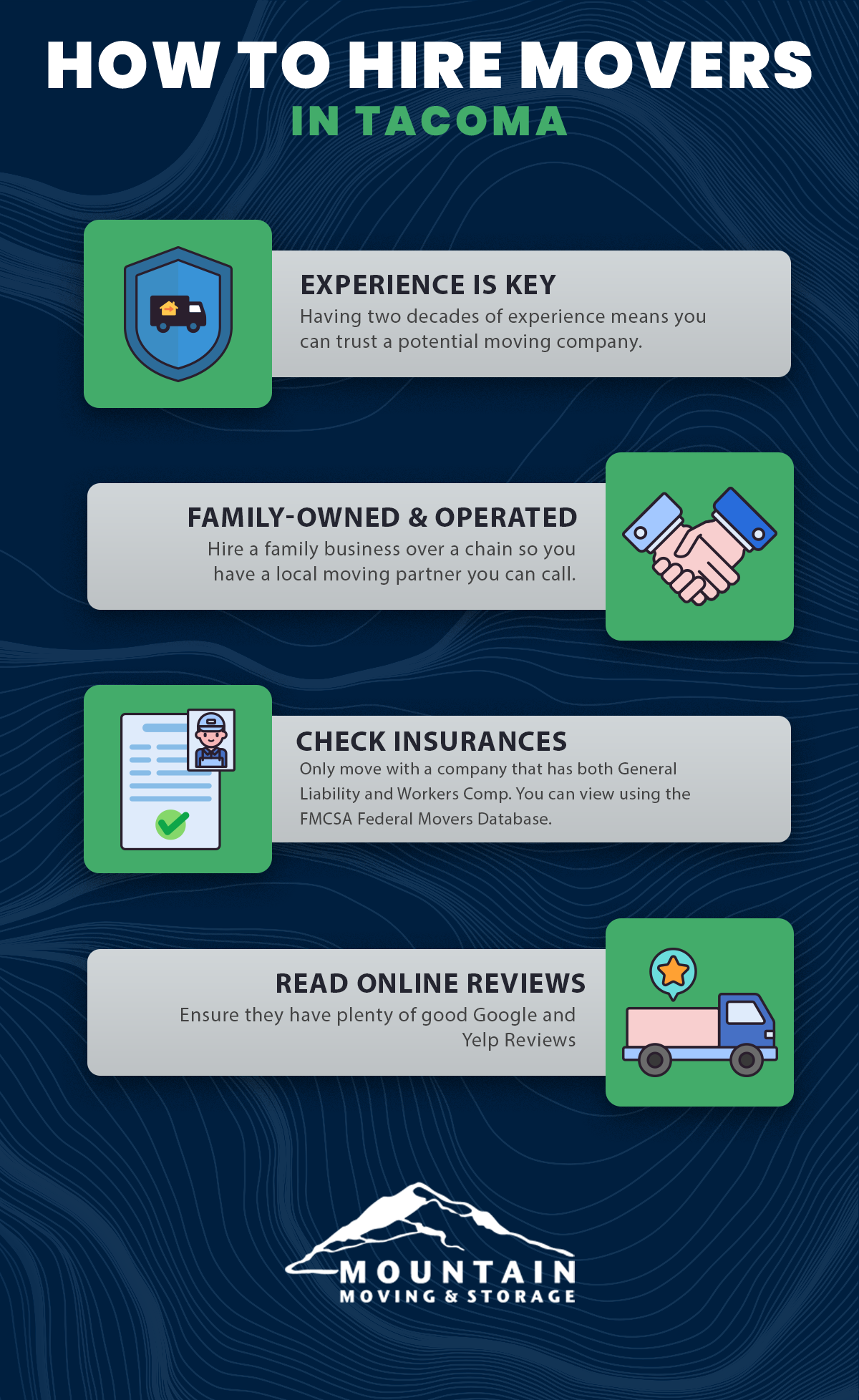 HOW TO HIRE MOVERS
IN TACOMA

EXPERIENCE IS KEY
Having two decades of experience means you can trust a potential moving company.

FAMILY-OWNED & OPERATED
Hire a family business over a chain so you have a local moving partner you can call.

CHECK INSURANCES
Only move with a company that has both General Liability and Workers Comp. You can view using the FMCSA Federal Movers Database.

READ ONLINE REVIEWS
Ensure they have plenty of good Google and Yelp Reviews

MOUNTAIN
MOVING & STORAGE